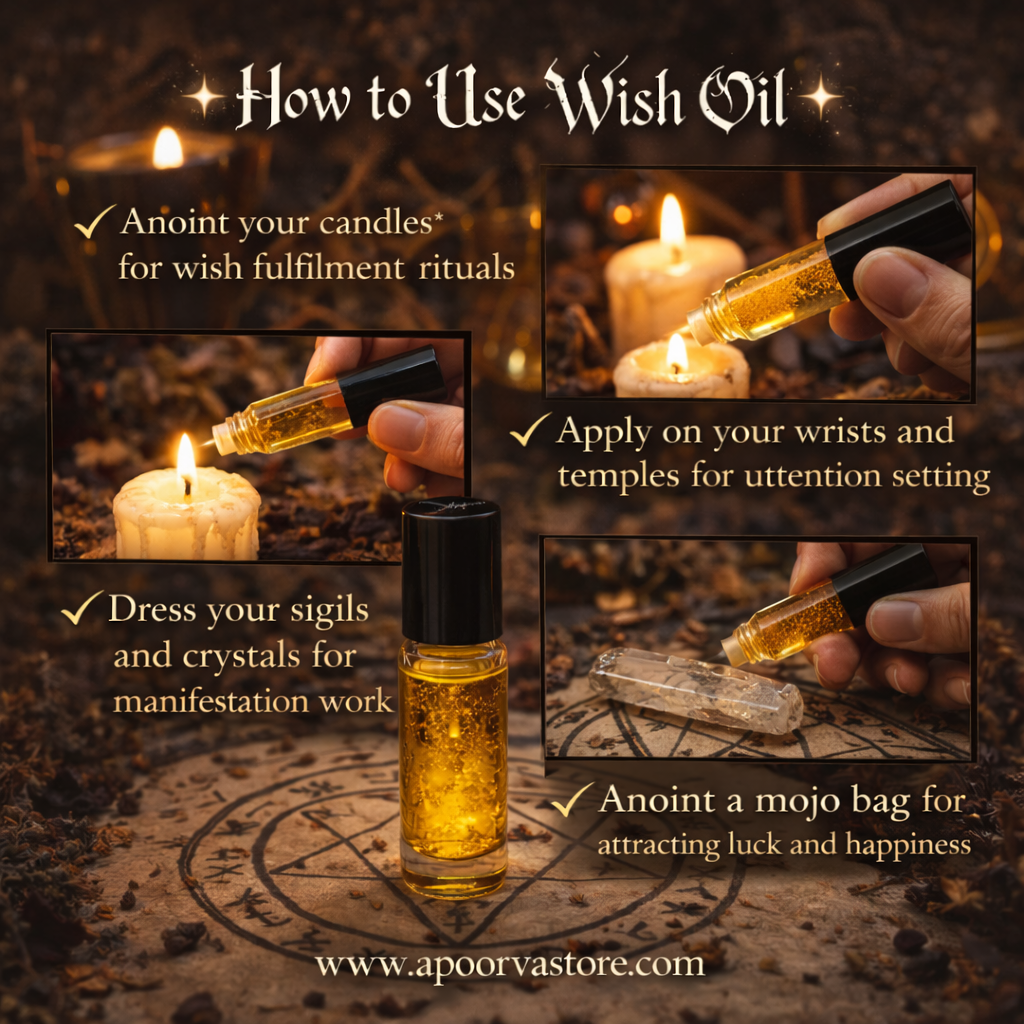 How to Use Wish Oil

✓ Anoint your candles* for wish fulfilment rituals

✓ Apply on your wrists and temples for uttention setting

✓ Dress your sigils and crystals for manifestation work

✓ Anoint a mojo bag for attracting luck and happiness

www.apoorvastore.com